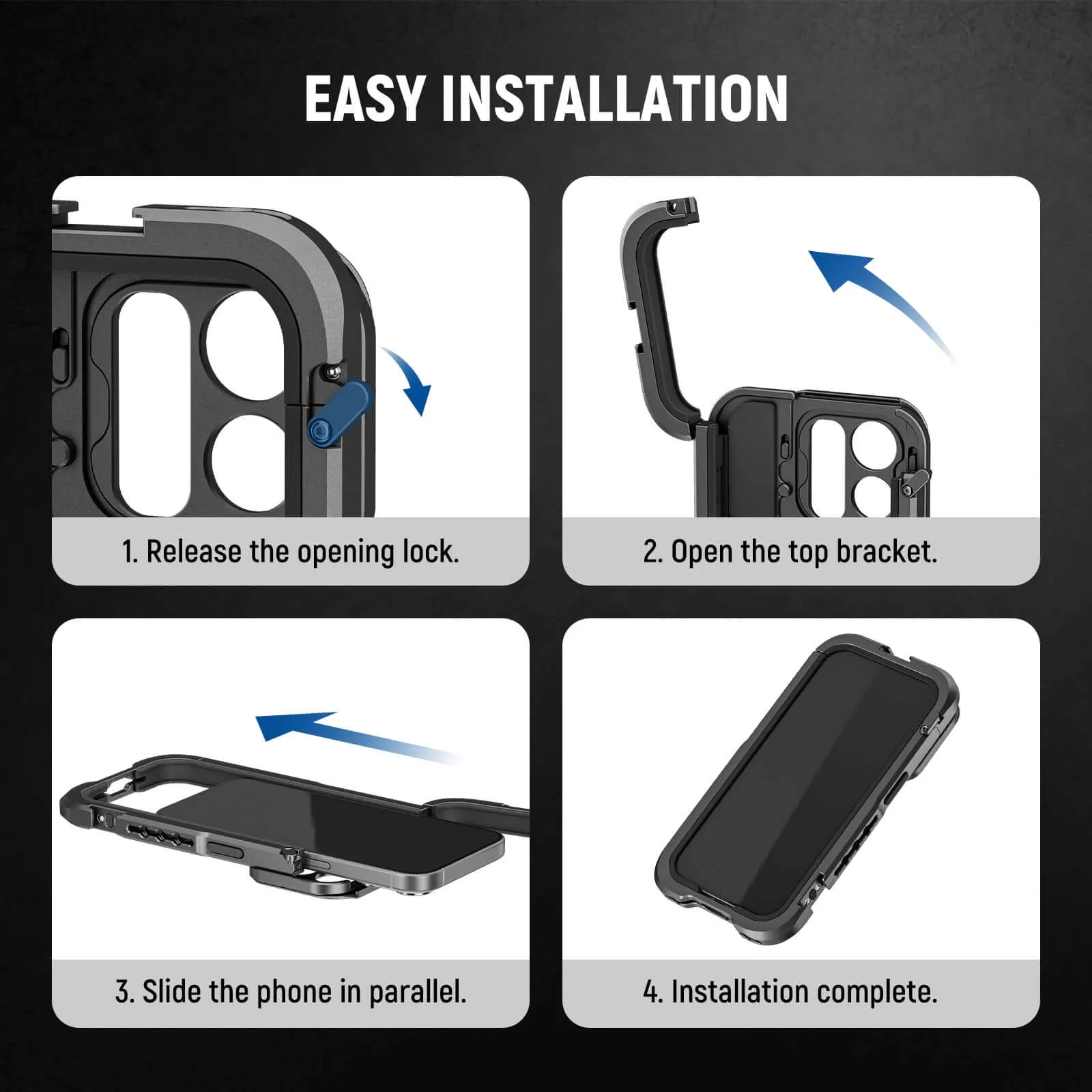 EASY INSTALLATION

1. Release the opening lock.

2. Open the top bracket.

3. Slide the phone in parallel.

4. Installation complete.