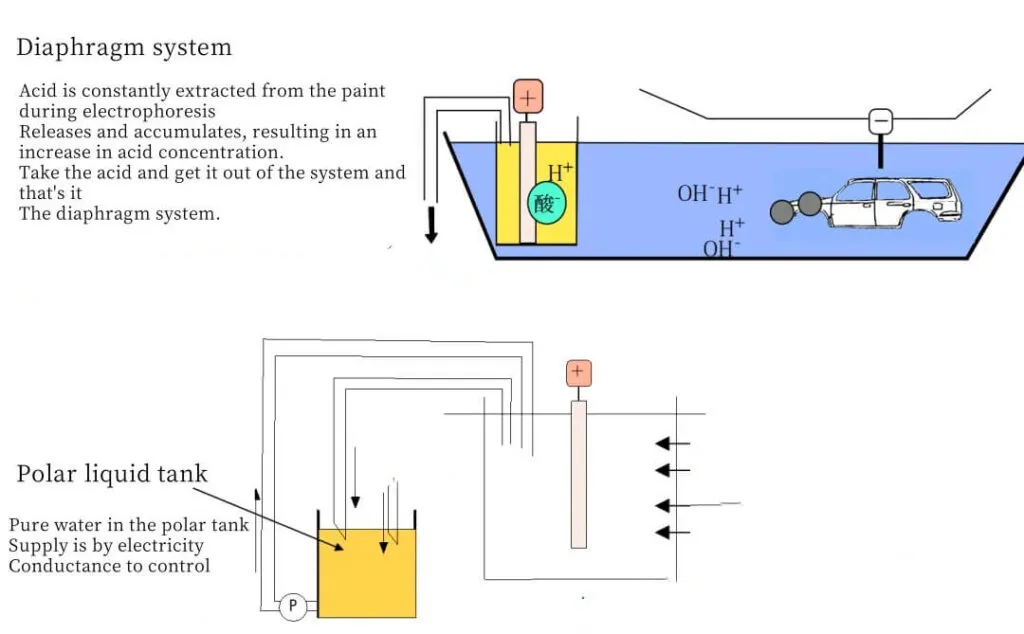 Diaphragm system

Acid is constantly extracted from the paint during electrophoresis
Releases and accumulates, resulting in an increase in acid concentration.
Take the acid and get it out of the system and that's it
The diaphragm system.

+
$H^+$
酸$^-$
−
$OH^-H^+$
$H^+$
$OH^-$

+

Polar liquid tank

Pure water in the polar tank
Supply is by electricity
Conductance to control

P